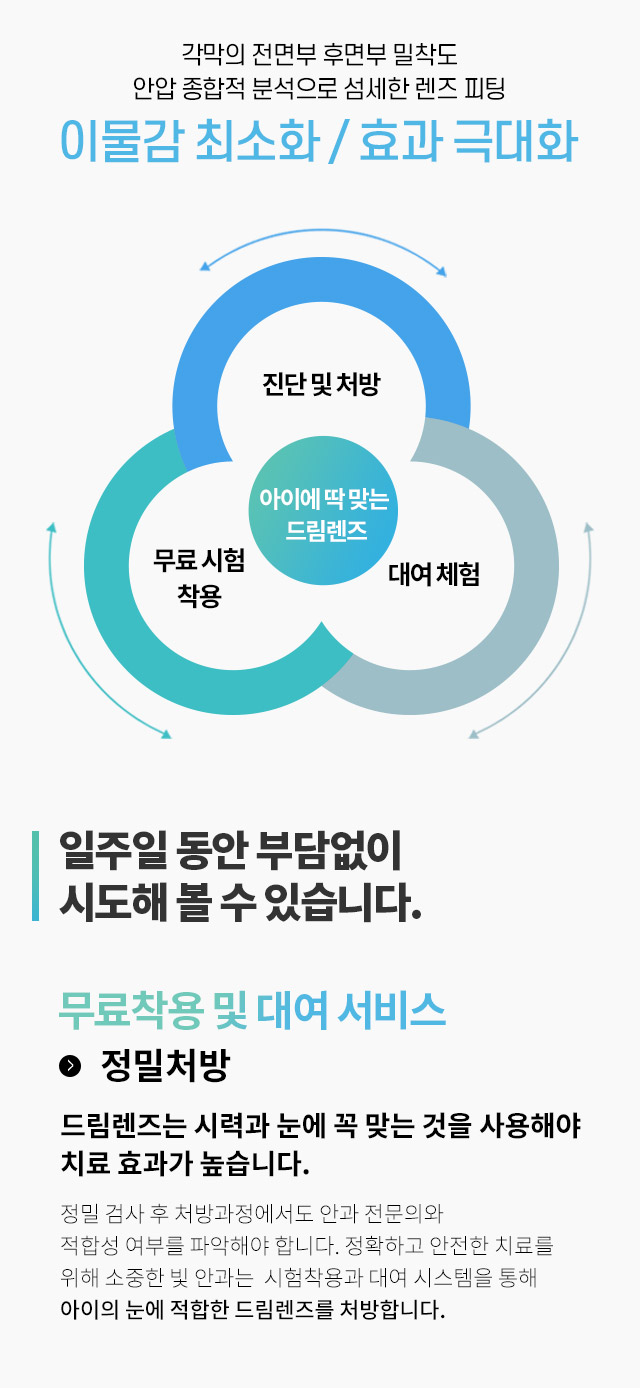 각막의 전면부 후면부 밀착도
안압 종합적 분석으로 섬세한 렌즈 피팅

이물감 최소화 / 효과 극대화

진단 및 처방

아이에 딱 맞는
드림렌즈

무료 시험
착용

대여 체험

일주일 동안 부담없이
시도해 볼 수 있습니다.

무료착용 및 대여 서비스

정밀처방

드림렌즈는 시력과 눈에 꼭 맞는 것을 사용해야 치료 효과가 높습니다.

정밀 검사 후 처방과정에서도 안과 전문의와 적합성 여부를 파악해야 합니다. 정확하고 안전한 치료를 위해 소중한 빛 안과는 시험착용과 대여 시스템을 통해 아이의 눈에 적합한 드림렌즈를 처방합니다.